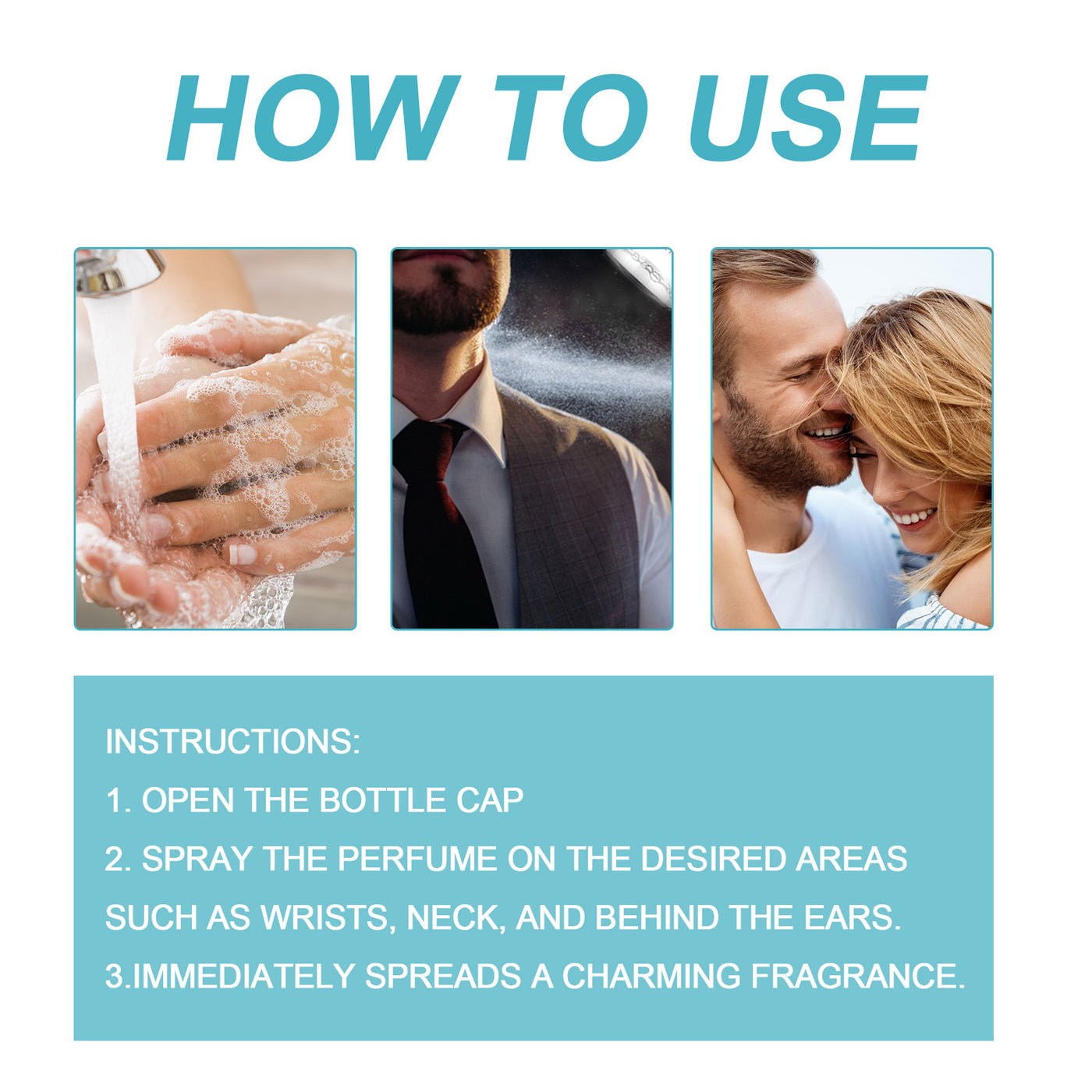 HOW TO USE

INSTRUCTIONS:

1. OPEN THE BOTTLE CAP

2. SPRAY THE PERFUME ON THE DESIRED AREAS SUCH AS WRISTS, NECK, AND BEHIND THE EARS.

3.IMMEDIATELY SPREADS A CHARMING FRAGRANCE.