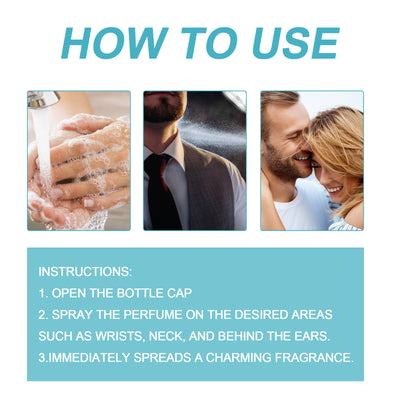 HOW TO USE

INSTRUCTIONS:
1. OPEN THE BOTTLE CAP
2. SPRAY THE PERFUME ON THE DESIRED AREAS SUCH AS WRISTS, NECK, AND BEHIND THE EARS.
3.IMMEDIATELY SPREADS A CHARMING FRAGRANCE.